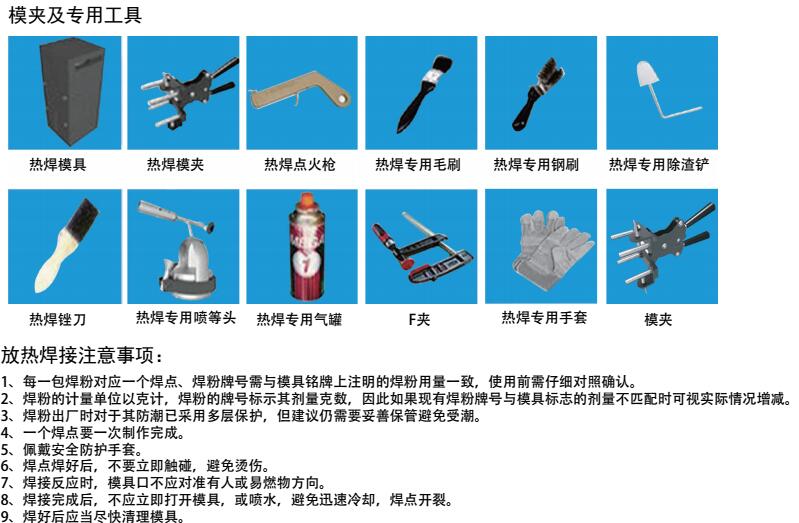 模夹及专用工具

热焊模具
热焊模夹
热焊点火枪
热焊专用毛刷
热焊专用钢刷
热焊专用除渣铲

热焊锉刀
热焊专用喷等头
热焊专用气罐
F夹
热焊专用手套
模夹

放热焊接注意事项：

1、每一包焊粉对应一个焊点、焊粉牌号需与模具铭牌上注明的焊粉用量一致，使用前需仔细对照确认。
2、焊粉的计量单位以克计，焊粉的牌号标示其剂量克数，因此如果现有焊粉牌号与模具标志的剂量不匹配时可视实际情况增减。
3、焊粉出厂时对于其防潮已采用多层保护，但建议仍需要妥善保管避免受潮。
4、一个焊点要一次制作完成。
5、佩戴安全防护手套。
6、焊点焊好后，不要立即触碰，避免烫伤。
7、焊接反应时，模具口不应对准有人或易燃物方向。
8、焊接完成后，不应立即打开模具，或喷水，避免迅速冷却，焊点开裂。
9、焊好后应当尽快清理模具。